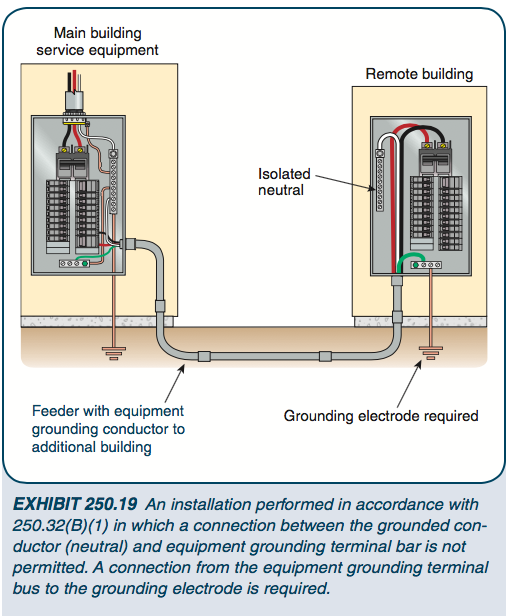 Main building service equipment

Remote building

Isolated neutral

Feeder with equipment grounding conductor to additional building

Grounding electrode required

EXHIBIT 250.19 An installation performed in accordance with 250.32(B)(1) in which a connection between the grounded conductor (neutral) and equipment grounding terminal bar is not permitted. A connection from the equipment grounding terminal bus to the grounding electrode is required.