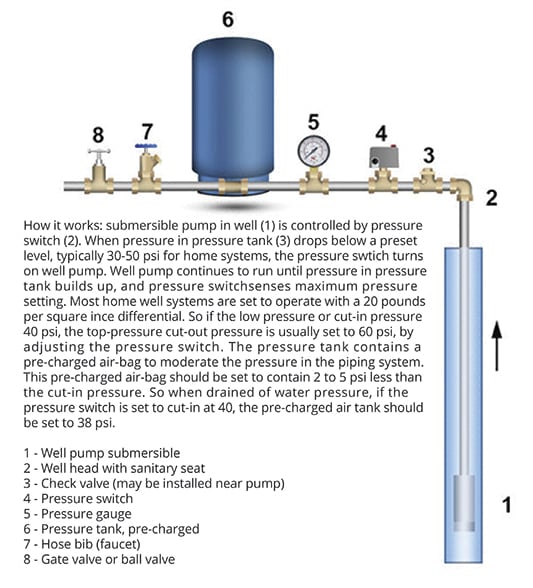 6

8

7

5

4

3

2

How it works: submersible pump in well (1) is controlled by pressure switch (2). When pressure in pressure tank (3) drops below a preset level, typically 30-50 psi for home systems, the pressure swtich turns on well pump. Well pump continues to run until pressure in pressure tank builds up, and pressure switchsenses maximum pressure setting. Most home well systems are set to operate with a 20 pounds per square ince differential. So if the low pressure or cut-in pressure 40 psi, the top-pressure cut-out pressure is usually set to 60 psi, by adjusting the pressure switch. The pressure tank contains a pre-charged air-bag to moderate the pressure in the piping system. This pre-charged air-bag should be set to contain 2 to 5 psi less than the cut-in pressure. So when drained of water pressure, if the pressure switch is set to cut-in at 40, the pre-charged air tank should be set to 38 psi.

1 - Well pump submersible
2 - Well head with sanitary seat
3 - Check valve (may be installed near pump)
4 - Pressure switch
5 - Pressure gauge
6 - Pressure tank, pre-charged
7 - Hose bib (faucet)
8 - Gate valve or ball valve

1