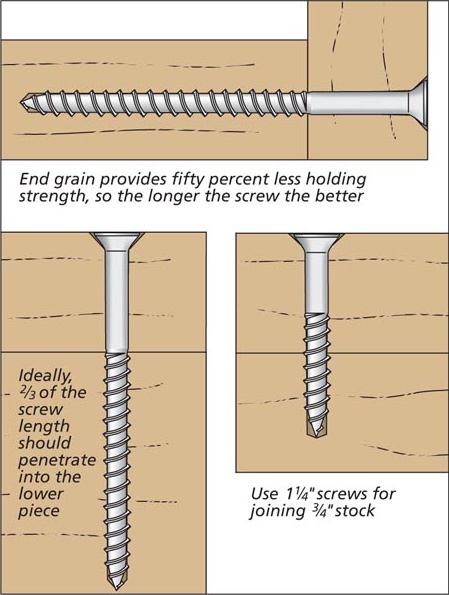 End grain provides fifty percent less holding strength, so the longer the screw the better

Ideally, $\frac{2}{3}$ of the screw length should penetrate into the lower piece

Use $1\frac{1}{4}$" screws for joining $\frac{3}{4}$" stock