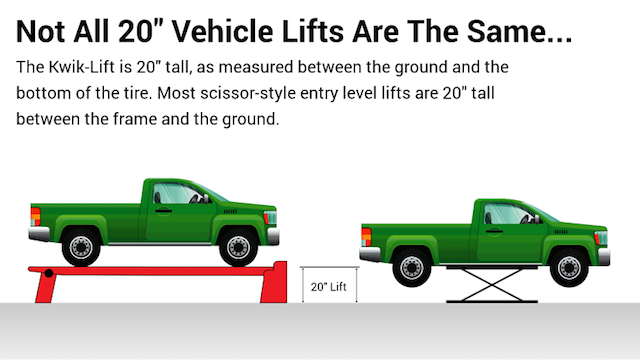 Not All 20" Vehicle Lifts Are The Same...

The Kwik-Lift is 20" tall, as measured between the ground and the bottom of the tire. Most scissor-style entry level lifts are 20" tall between the frame and the ground.

20" Lift