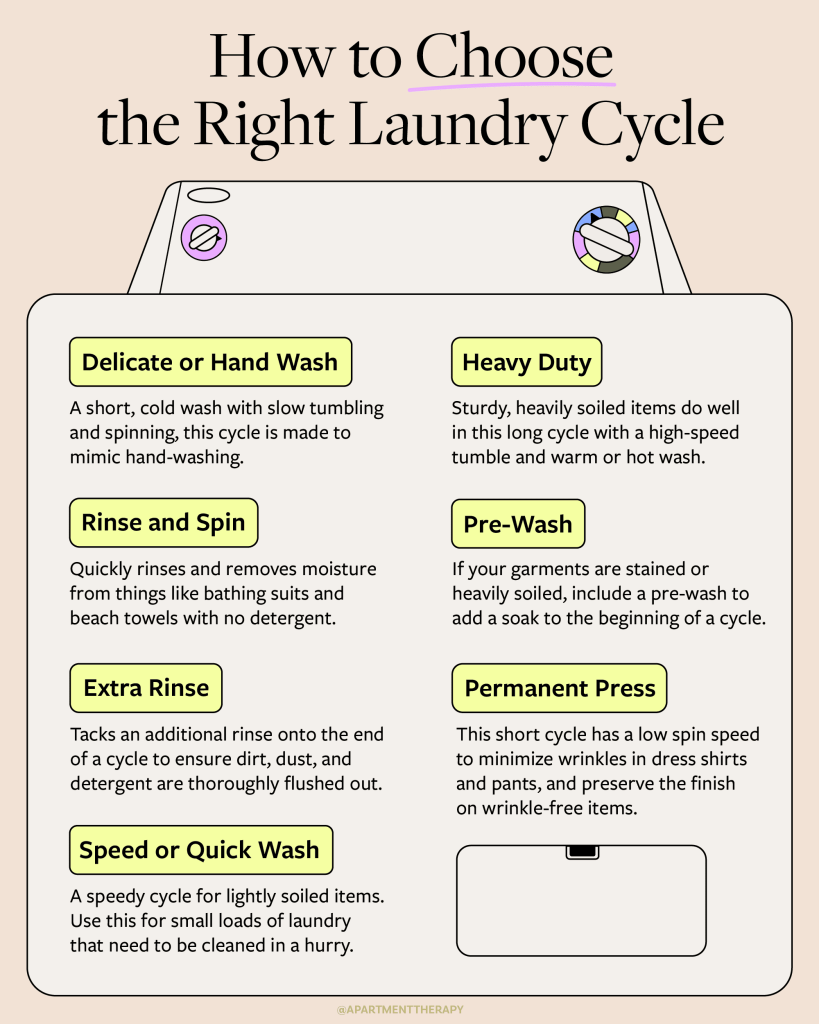 How to Choose the Right Laundry Cycle

Delicate or Hand Wash

A short, cold wash with slow tumbling and spinning, this cycle is made to mimic hand-washing.

Rinse and Spin

Quickly rinses and removes moisture from things like bathing suits and beach towels with no detergent.

Extra Rinse

Tacks an additional rinse onto the end of a cycle to ensure dirt, dust, and detergent are thoroughly flushed out.

Speed or Quick Wash

A speedy cycle for lightly soiled items. Use this for small loads of laundry that need to be cleaned in a hurry.

Heavy Duty

Sturdy, heavily soiled items do well in this long cycle with a high-speed tumble and warm or hot wash.

Pre-Wash

If your garments are stained or heavily soiled, include a pre-wash to add a soak to the beginning of a cycle.

Permanent Press

This short cycle has a low spin speed to minimize wrinkles in dress shirts and pants, and preserve the finish on wrinkle-free items.

@APARTMENTTHERAPY