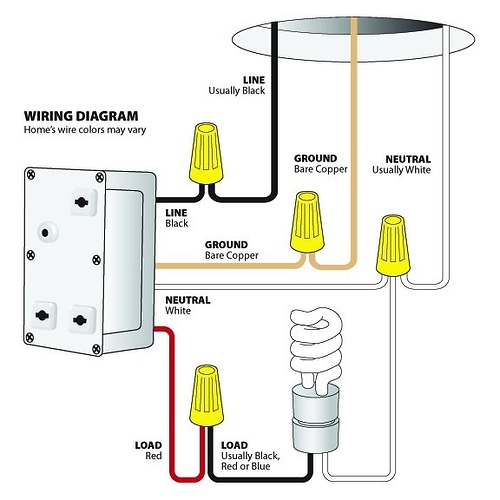 LINE
Usually Black

WIRING DIAGRAM
Home's wire colors may vary

GROUND
Bare Copper

NEUTRAL
Usually White

LINE
Black

GROUND
Bare Copper

NEUTRAL
White

LOAD
Red

LOAD
Usually Black, Red or Blue